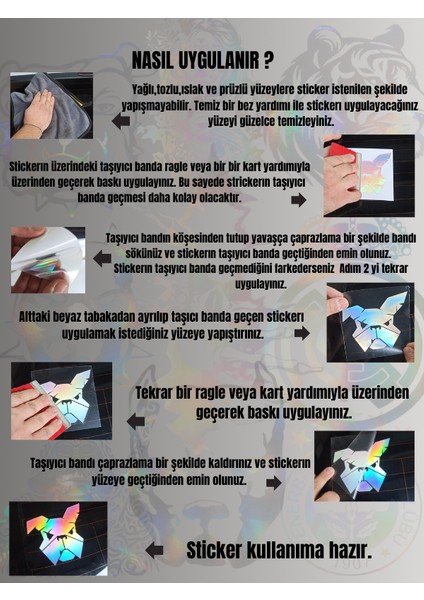 NASIL UYGULANIR ?

Yağlı,tozlu,ıslak ve prüzlü yüzeylere sticker istenilen şekilde yapışmayabilir. Temiz bir bez yardımı ile stickerı uygulayacağınız yüzeyi güzelce temizleyiniz.

Stickerın üzerindeki taşıyıcı banda ragle veya bir bir kart yardımıyla üzerinden geçerek baskı uygulayınız. Bu sayede strickerın taşıyıcı banda geçmesi daha kolay olacaktır.

Taşıyıcı bandın köşesinden tutup yavaşça çaprazlama bir şekilde bandı sökünüz ve stickerın taşıyıcı banda geçtiğinden emin olunuz. Stickerın taşıyıcı banda geçmediğini farkederseniz Adım 2 yi tekrar uygulayınız.

Alttaki beyaz tabakadan ayrılıp taşıcı banda geçen stickerı uygulamak istediğiniz yüzeye yapıştırınız.

Tekrar bir ragle veya kart yardımıyla üzerinden geçerek baskı uygulayınız.

Taşıyıcı bandı çaprazlama bir şekilde kaldırınız ve stickerın yüzeye geçtiğinden emin olunuz.

Sticker kullanıma hazır.