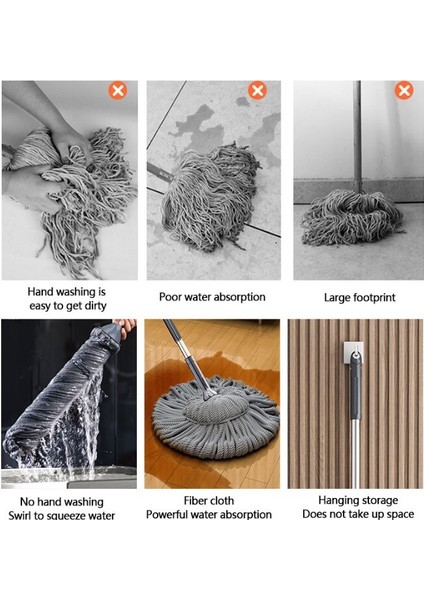 Hand washing is easy to get dirty

Poor water absorption

Large footprint

No hand washing
Swirl to squeeze water

Fiber cloth
Powerful water absorption

Hanging storage
Does not take up space