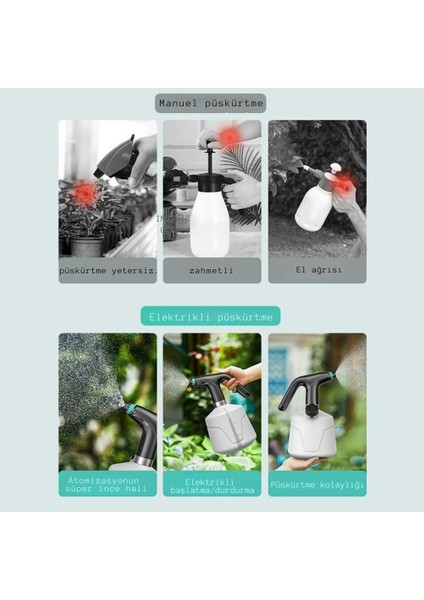 Manuel püskürtme

püskürtme yetersiz.

zahmetli

El ağrısı

Elektrikli püskürtme

Atomizasyonun süper ince hali

Elektrikli başlatma/durdurma

Püskürtme kolaylığı