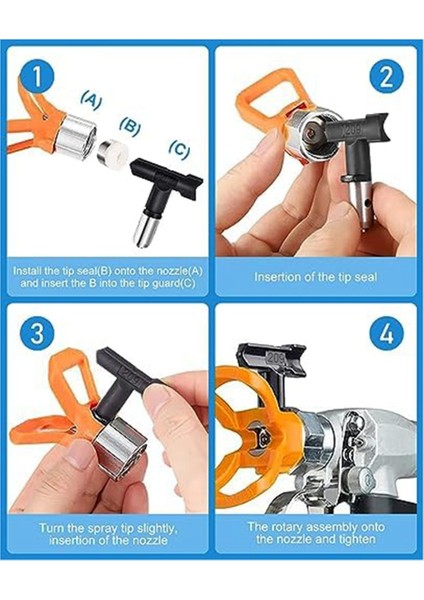 1

(A)

(B)

(C)

Install the tip seal(B) onto the nozzle(A) and insert the B into the tip guard(C)

2

209

Insertion of the tip seal

3

209

Turn the spray tip slightly, insertion of the nozzle

4

209

The rotary assembly onto the nozzle and tighten