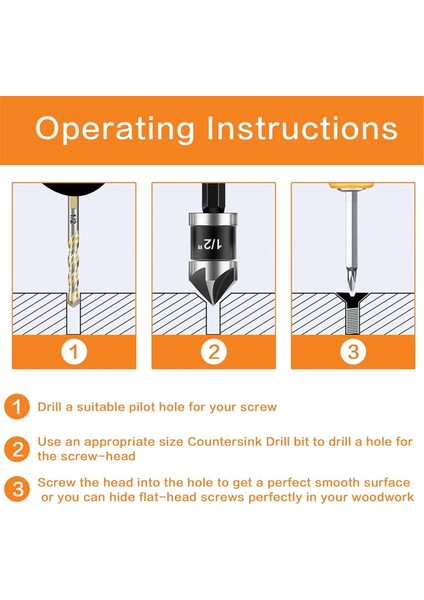 Operating Instructions

1/2

1/2"

1

2

3

1 Drill a suitable pilot hole for your screw

2 Use an appropriate size Countersink Drill bit to drill a hole for the screw-head

3 Screw the head into the hole to get a perfect smooth surface or you can hide flat-head screws perfectly in your woodwork