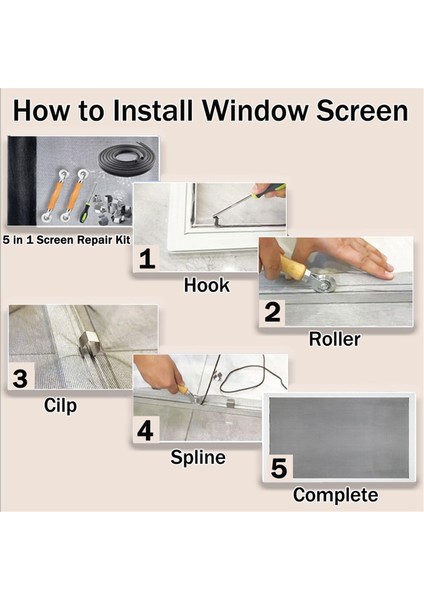 How to Install Window Screen

5 in 1 Screen Repair Kit

1
Hook

2
Roller

3
Cilp

4
Spline

5
Complete