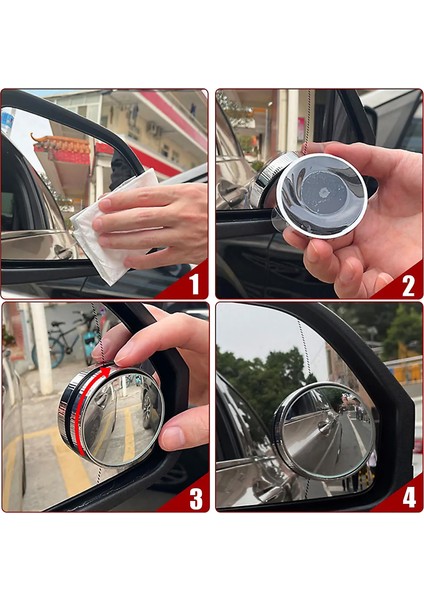 1
2
3
4