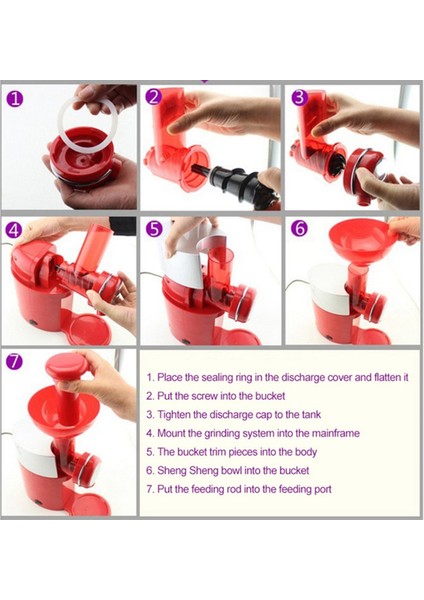 1

2

3

4

5

6

7

1. Place the sealing ring in the discharge cover and flatten it
2. Put the screw into the bucket
3. Tighten the discharge cap to the tank
4. Mount the grinding system into the mainframe
5. The bucket trim pieces into the body
6. Sheng Sheng bowl into the bucket
7. Put the feeding rod into the feeding port