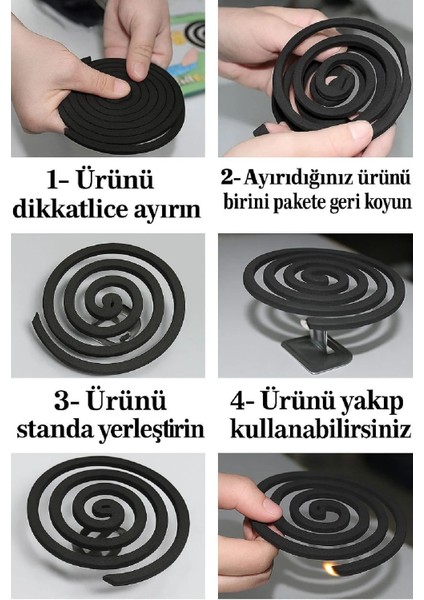 1- Ürünü dikkatlice ayırın

2- Ayırıdığınız ürünü birini pakete geri koyun

3- Ürünü standa yerleştirin

4- Ürünü yakıp kullanabilirsiniz