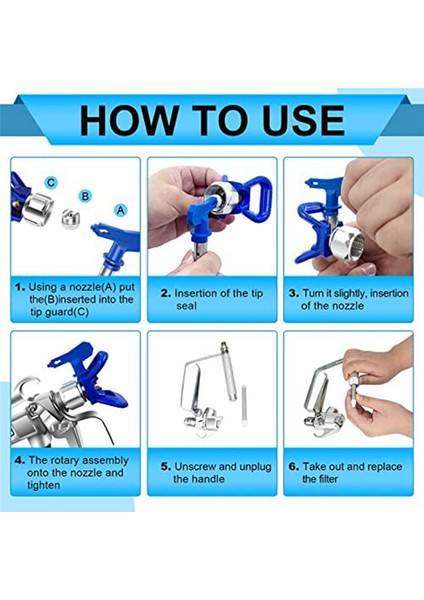 HOW TO USE

C

B

A

1. Using a nozzle(A) put the(B)inserted into the tip guard(C)

2. Insertion of the tip seal

3. Turn it slightly, insertion of the nozzle

4. The rotary assembly onto the nozzle and tighten

5. Unscrew and unplug the handle

6. Take out and replace the filter