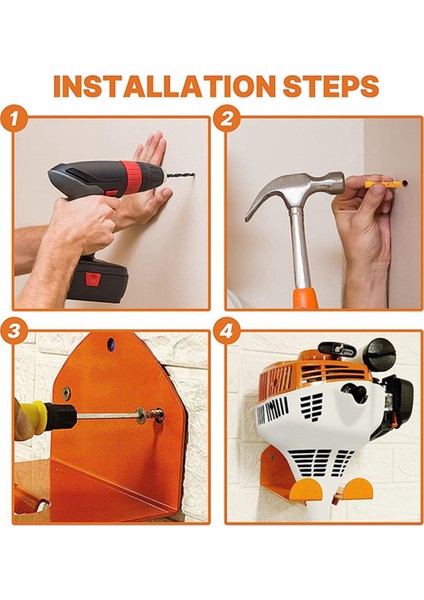 INSTALLATION STEPS

1

2

3

4