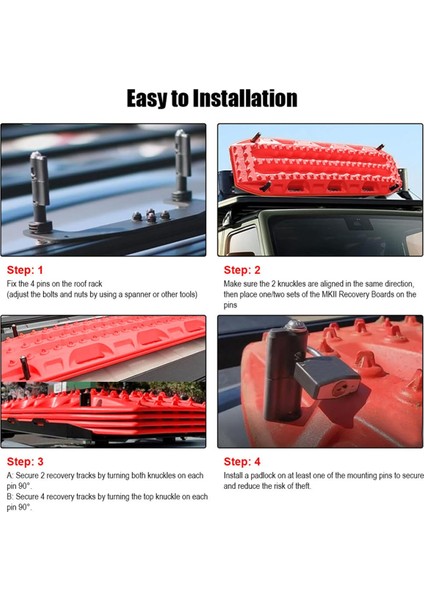 Easy to Installation

Step: 1
Fix the 4 pins on the roof rack
(adjust the bolts and nuts by using a spanner or other tools)

Step: 2
Make sure the 2 knuckles are aligned in the same direction, then place one/two sets of the MKII Recovery Boards on the pins

Step: 3
A: Secure 2 recovery tracks by turning both knuckles on each pin 90°.
B: Secure 4 recovery tracks by turning the top knuckle on each pin 90°.

Step: 4
Install a padlock on at least one of the mounting pins to secure and reduce the risk of theft.