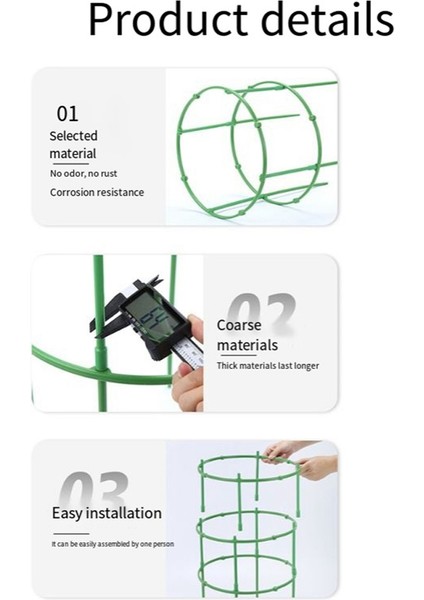 Product details

01

Selected material

No odor, no rust

Corrosion resistance

64

02

Coarse materials

Thick materials last longer

03

Easy installation

It can be easily assembled by one person