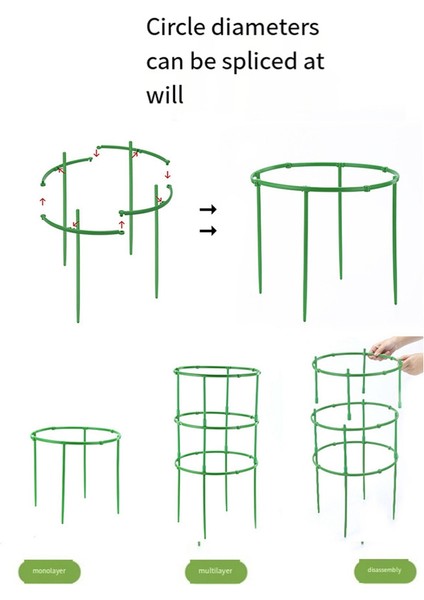 Circle diameters can be spliced at will

monolayer

multilayer

disassembly