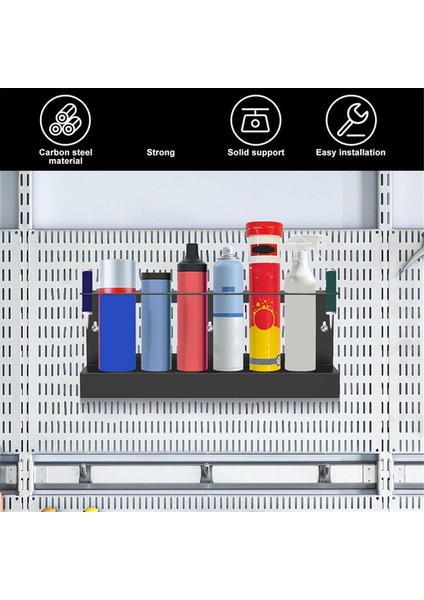 Carbon steel material

Strong

Solid support

Easy installation