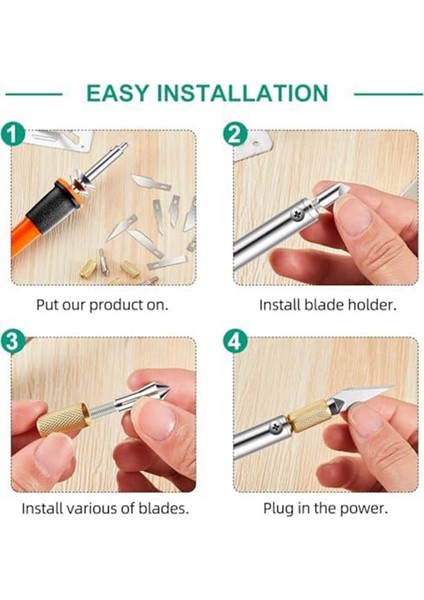 EASY INSTALLATION

1

Put our product on.

2

Install blade holder.

3

Install various of blades.

4

Plug in the power.