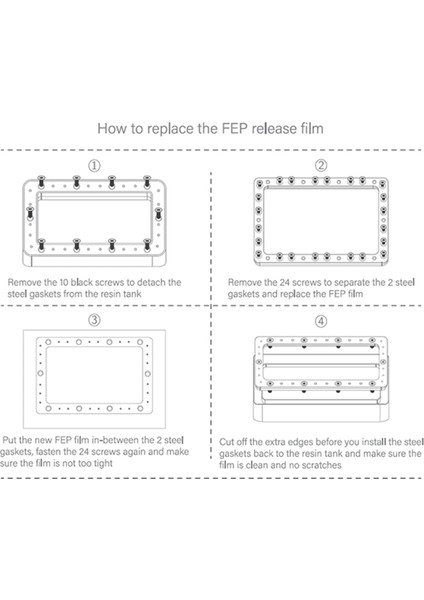 How to replace the FEP release film

①

Remove the 10 black screws to detach the steel gaskets from the resin tank

②

Remove the 24 screws to separate the 2 steel gaskets and replace the FEP film

③

Put the new FEP film in-between the 2 steel gaskets, fasten the 24 screws again and make sure the film is not too tight

④

Cut off the extra edges before you install the steel gaskets back to the resin tank and make sure the film is clean and no scratches