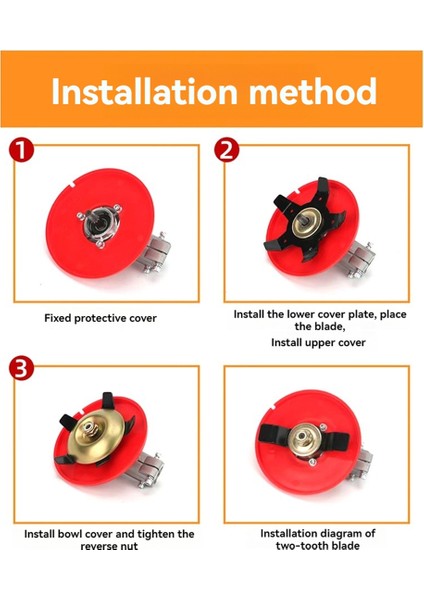 Installation method

1

Fixed protective cover

2

Install the lower cover plate, place the blade,

Install upper cover

3

Install bowl cover and tighten the reverse nut

Installation diagram of two-tooth blade