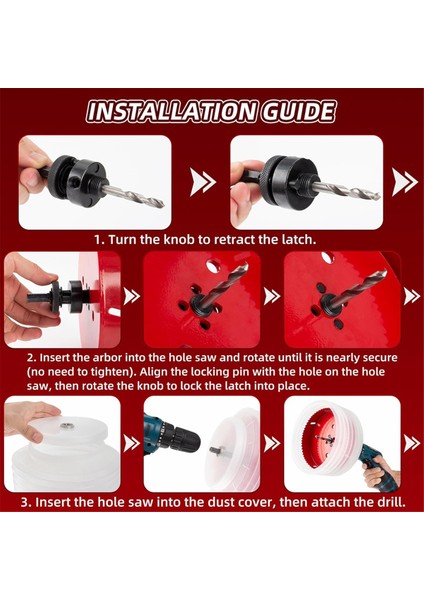 INSTALLATION GUIDE

1. Turn the knob to retract the latch.

2. Insert the arbor into the hole saw and rotate until it is nearly secure (no need to tighten). Align the locking pin with the hole on the hole saw, then rotate the knob to lock the latch into place.

3. Insert the hole saw into the dust cover, then attach the drill.