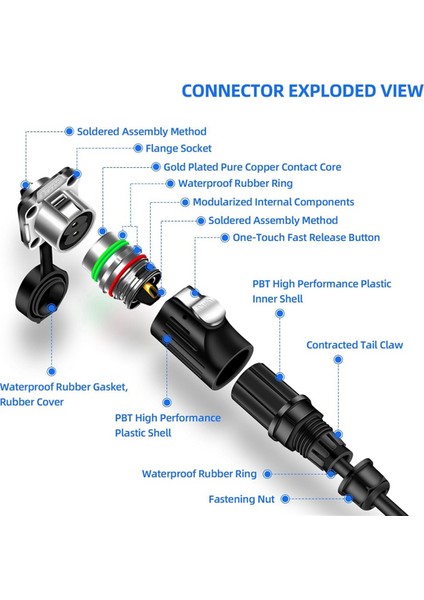 CONNECTOR EXPLODED VIEW

Soldered Assembly Method

Flange Socket

Gold Plated Pure Copper Contact Core

Waterproof Rubber Ring

Modularized Internal Components

Soldered Assembly Method

One-Touch Fast Release Button

PBT High Performance Plastic Inner Shell

Contracted Tail Claw

Waterproof Rubber Gasket, Rubber Cover

PBT High Performance Plastic Shell

Waterproof Rubber Ring

Fastening Nut