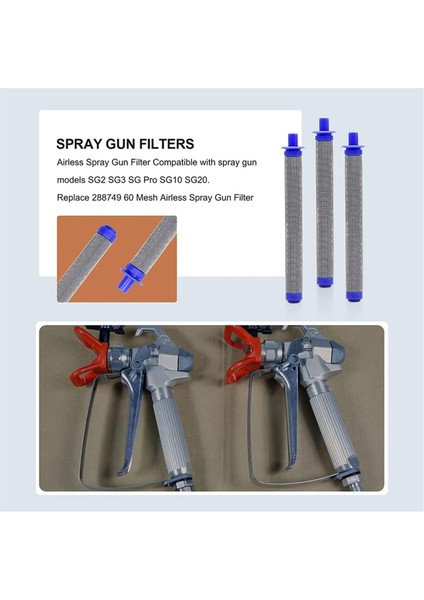 SPRAY GUN FILTERS

Airless Spray Gun Filter Compatible with spray gun models SG2 SG3 SG Pro SG10 SG20.

Replace 288749 60 Mesh Airless Spray Gun Filter