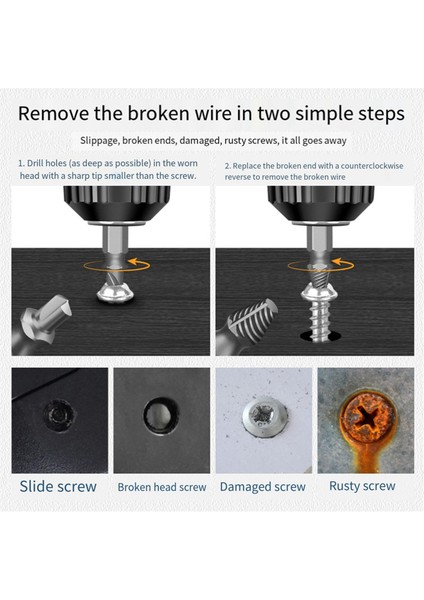 Remove the broken wire in two simple steps

Slippage, broken ends, damaged, rusty screws, it all goes away

1. Drill holes (as deep as possible) in the worn head with a sharp tip smaller than the screw.

2. Replace the broken end with a counterclockwise reverse to remove the broken wire

Slide screw

Broken head screw

Damaged screw

Rusty screw