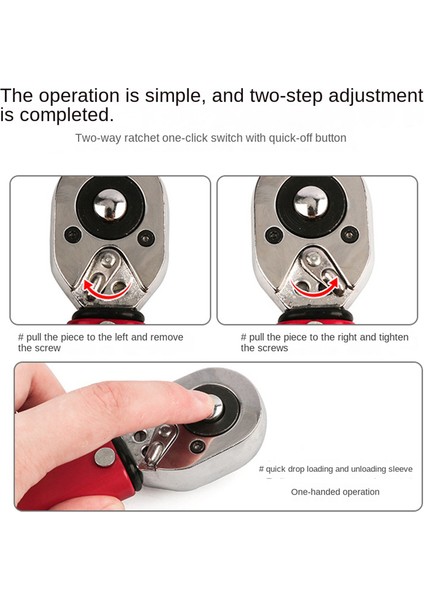 The operation is simple, and two-step adjustment is completed.

Two-way ratchet one-click switch with quick-off button

# pull the piece to the left and remove the screw

# pull the piece to the right and tighten the screws

# quick drop loading and unloading sleeve

One-handed operation