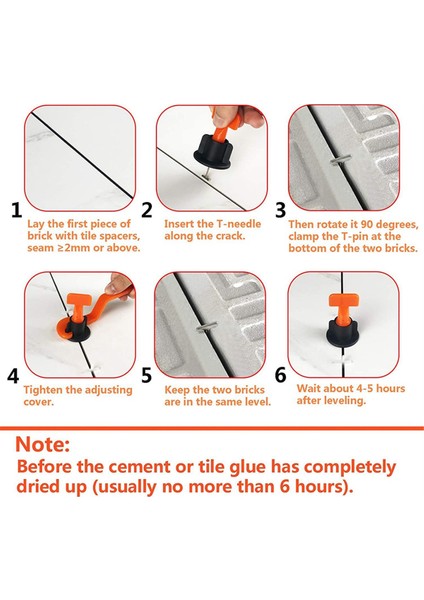 1
Lay the first piece of brick with tile spacers, seam ≥2mm or above.

2
Insert the T-needle along the crack.

3
Then rotate it 90 degrees, clamp the T-pin at the bottom of the two bricks.

4
Tighten the adjusting cover.

5
Keep the two bricks are in the same level.

6
Wait about 4-5 hours after leveling.

Note:
Before the cement or tile glue has completely dried up (usually no more than 6 hours).