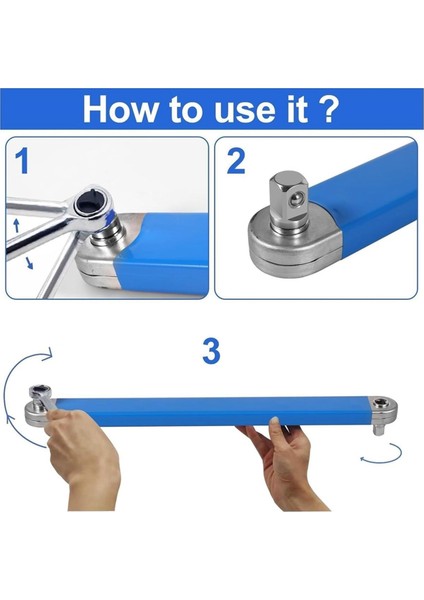 How to use it ?

1

2

3