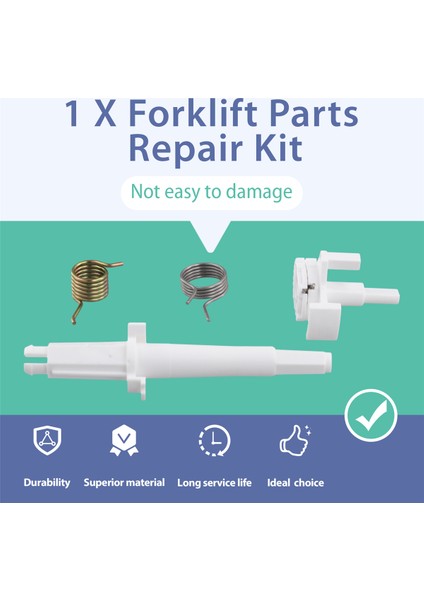 1 X Forklift Parts Repair Kit

Not easy to damage

Durability Superior material Long service life Ideal choice