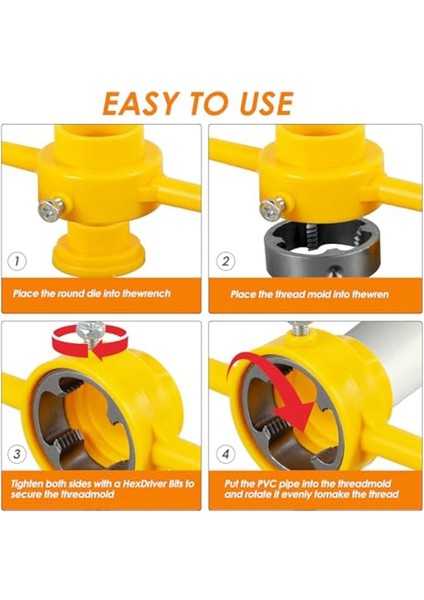 EASY TO USE

1

Place the round die into thewrench

2

Place the thread mold into thewren

3

Tighten both sides with a HexDriver Bits to secure the threadmold

4

Put the PVC pipe into the threadmold and rotate it evenly tomake the thread