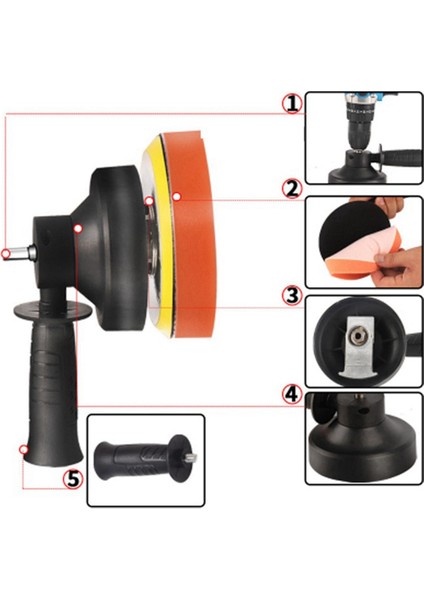 1
2
3
4
5