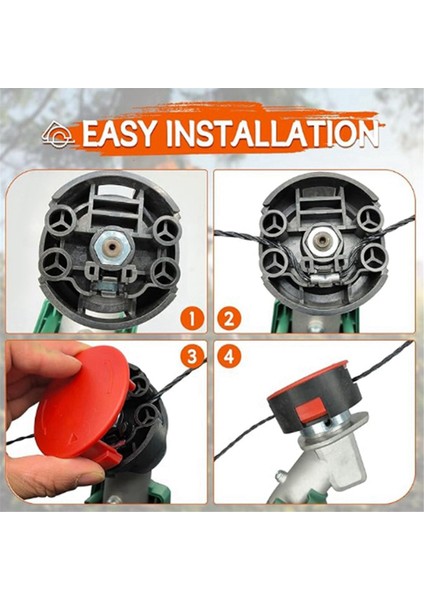 EASY INSTALLATION

1

2

3

4