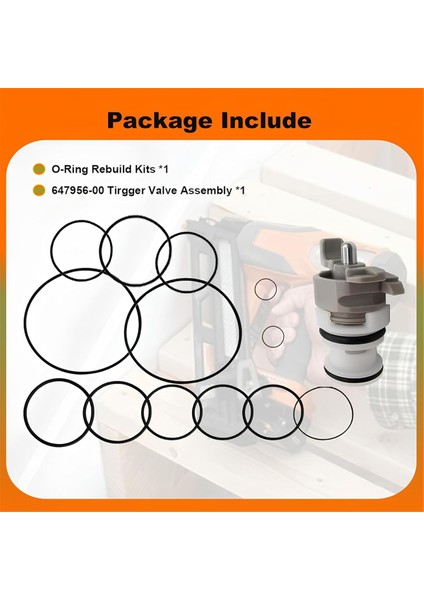 Package Include

O-Ring Rebuild Kits *1

647956-00 Tirgger Valve Assembly *1