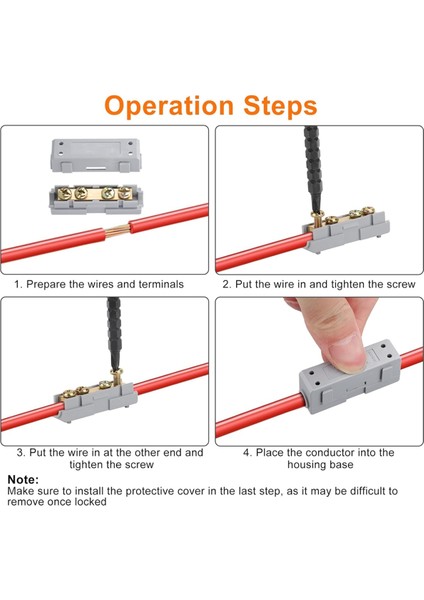 Operation Steps

1. Prepare the wires and terminals

2. Put the wire in and tighten the screw

3. Put the wire in at the other end and tighten the screw

4. Place the conductor into the housing base

Note:
Make sure to install the protective cover in the last step, as it may be difficult to remove once locked