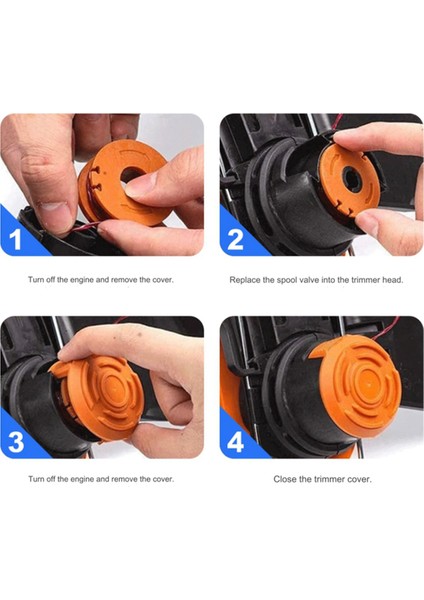 1

Turn off the engine and remove the cover.

2

Replace the spool valve into the trimmer head.

3

Turn off the engine and remove the cover.

4

Close the trimmer cover.