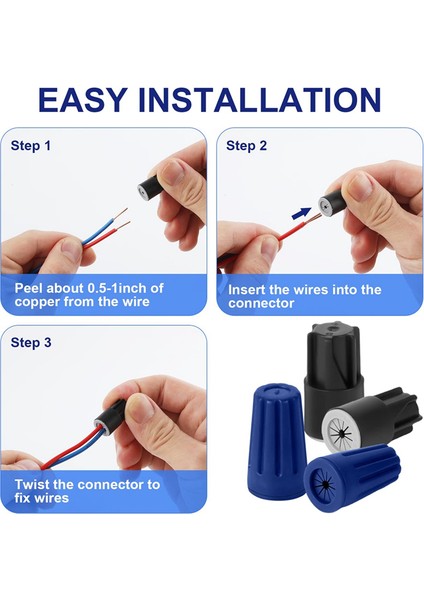 EASY INSTALLATION

Step 1

Peel about 0.5-1inch of copper from the wire

Step 2

Insert the wires into the connector

Step 3

Twist the connector to fix wires