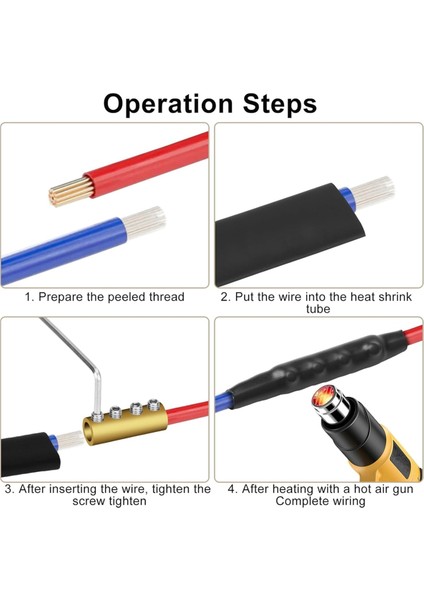 Operation Steps

1. Prepare the peeled thread

2. Put the wire into the heat shrink tube

3. After inserting the wire, tighten the screw tighten

4. After heating with a hot air gun Complete wiring