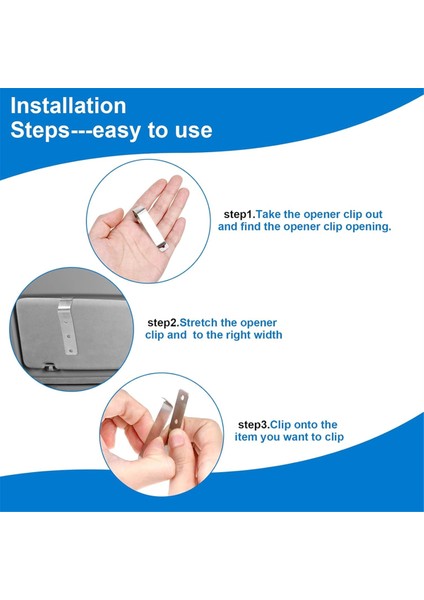 Installation
Steps---easy to use

step1.Take the opener clip out and find the opener clip opening.

step2.Stretch the opener clip and  to the right width

step3.Clip onto the item you want to clip