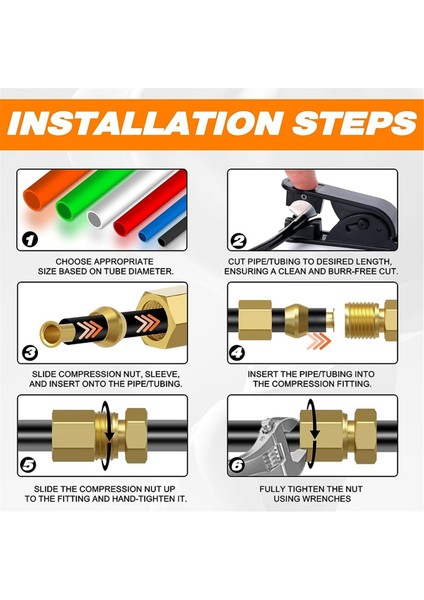 INSTALLATION STEPS

1

CHOOSE APPROPRIATE SIZE BASED ON TUBE DIAMETER.

2

CUT PIPE/TUBING TO DESIRED LENGTH, ENSURING A CLEAN AND BURR-FREE CUT.

3

SLIDE COMPRESSION NUT, SLEEVE, AND INSERT ONTO THE PIPE/TUBING.

4

INSERT THE PIPE/TUBING INTO THE COMPRESSION FITTING.

5

SLIDE THE COMPRESSION NUT UP TO THE FITTING AND HAND-TIGHTEN IT.

6

FULLY TIGHTEN THE NUT USING WRENCHES