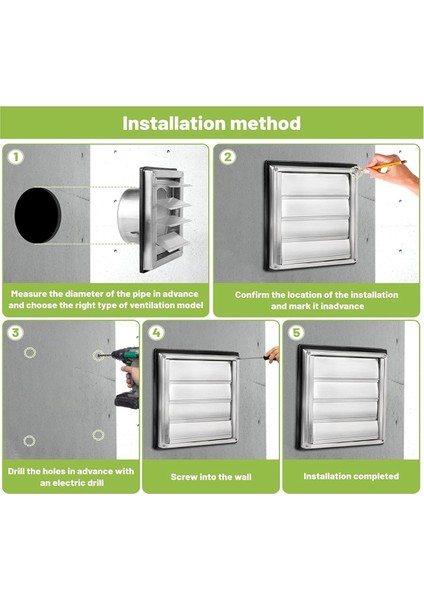 Installation method

1

Measure the diameter of the pipe in advance and choose the right type of ventilation model

2

Confirm the location of the installation and mark it inadvance

3

Drill the holes in advance with an electric drill

4

Screw into the wall

5

Installation completed