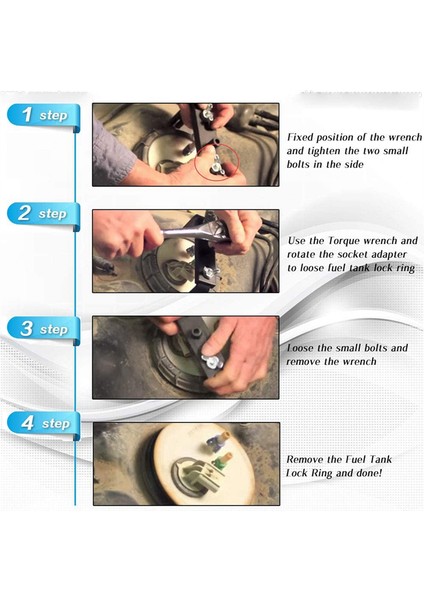 1 step

Fixed position of the wrench and tighten the two small bolts in the side

2 step

Use the Torque wrench and rotate the socket adapter to loose fuel tank lock ring

3 step

Loose the small bolts and remove the wrench

4 step

Remove the Fuel Tank Lock Ring and done!