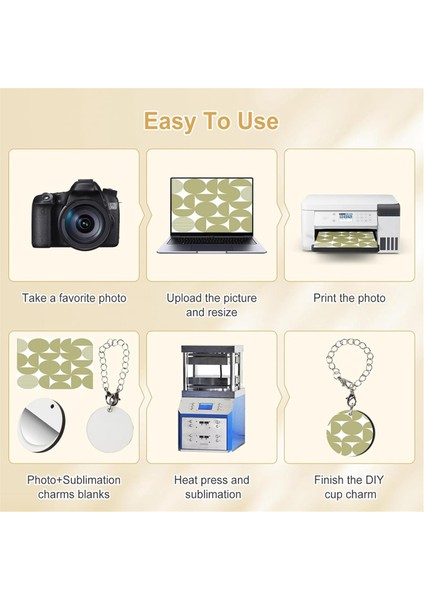 Easy To Use

Take a favorite photo

Upload the picture and resize

Print the photo

Photo+Sublimation charms blanks

Heat press and sublimation

Finish the DIY cup charm