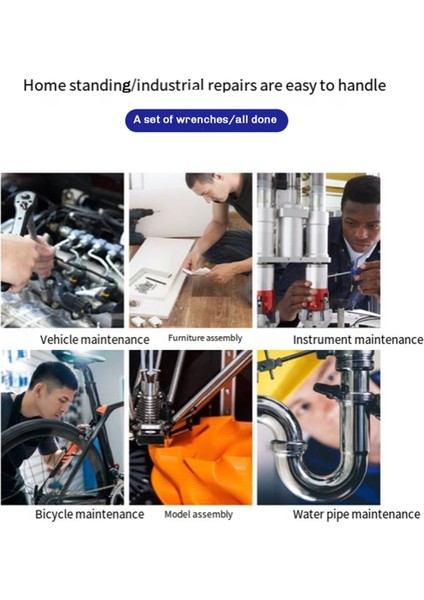 Home standing/industrial repairs are easy to handle

A set of wrenches/all done

Vehicle maintenance

Furniture assembly

Instrument maintenance

Bicycle maintenance

Model assembly

Water pipe maintenance