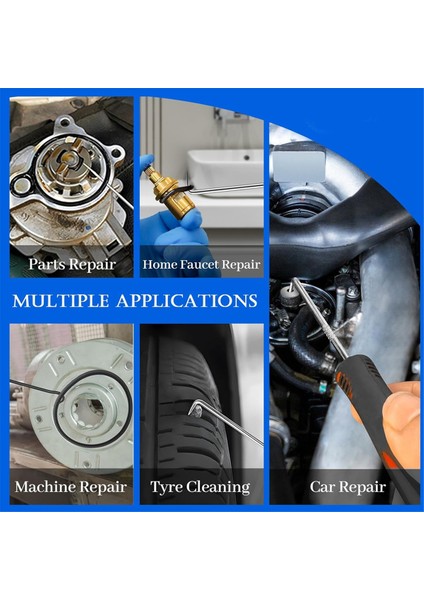 Parts Repair

Home Faucet Repair

MULTIPLE APPLICATIONS

Machine Repair

Tyre Cleaning

Car Repair