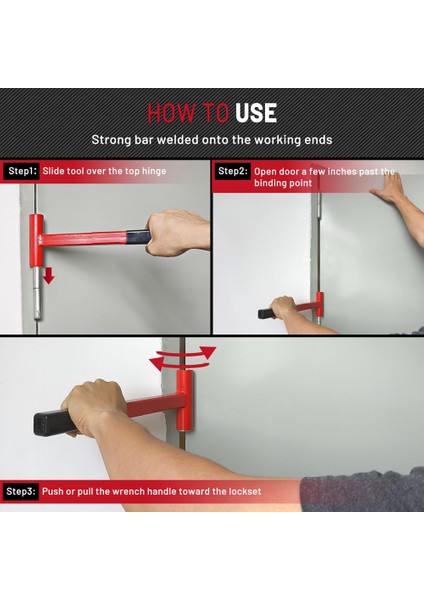 HOW TO USE

Strong bar welded onto the working ends

Step1: Slide tool over the top hinge

Step2: Open door a few inches past the binding point

Step3: Push or pull the wrench handle toward the lockset