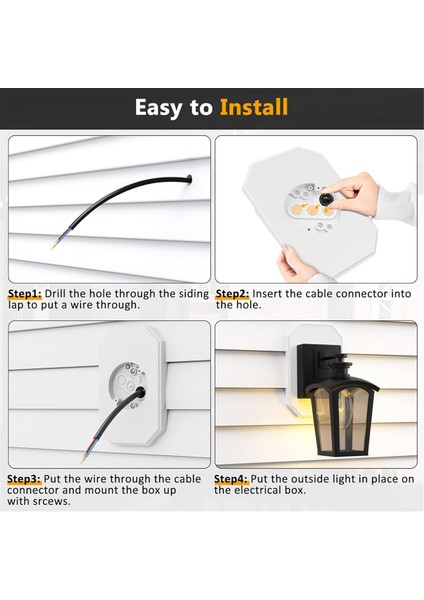 Easy to Install

Step1: Drill the hole through the siding lap to put a wire through.

Step2: Insert the cable connector into the hole.

Step3: Put the wire through the cable connector and mount the box up with srcews.

Step4: Put the outside light in place on the electrical box.