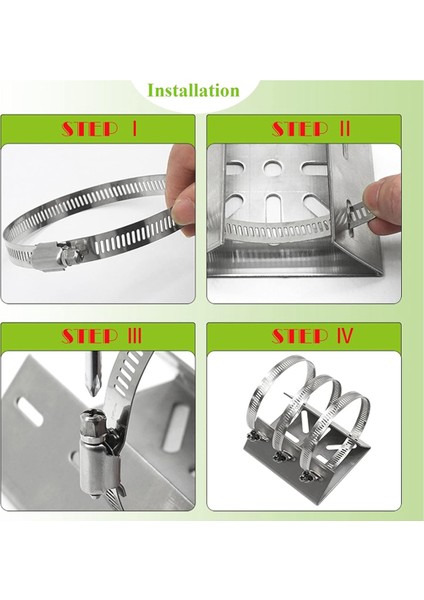 Installation

STEP I

STEP II

STEP III

STEP IV