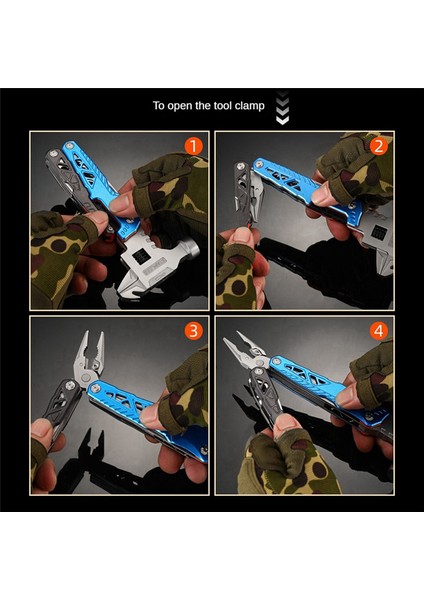 To open the tool clamp

1

2

3

4