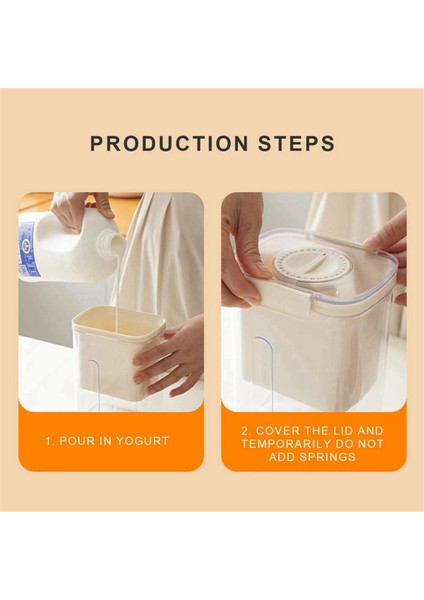 PRODUCTION STEPS

1. POUR IN YOGURT

2. COVER THE LID AND TEMPORARILY DO NOT ADD SPRINGS