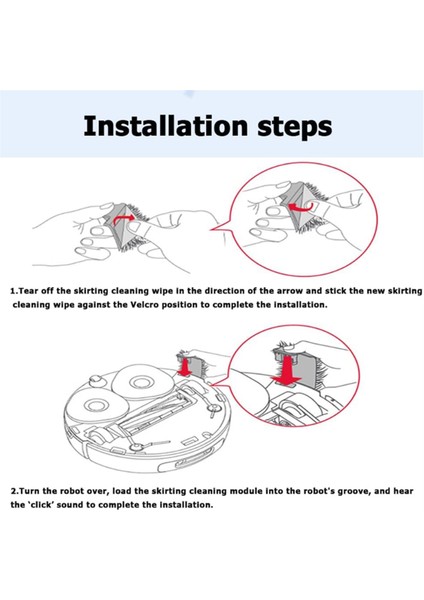 Installation steps

1.Tear off the skirting cleaning wipe in the direction of the arrow and stick the new skirting cleaning wipe against the Velcro position to complete the installation.

2.Turn the robot over, load the skirting cleaning module into the robot's groove, and hear the 'click' sound to complete the installation.