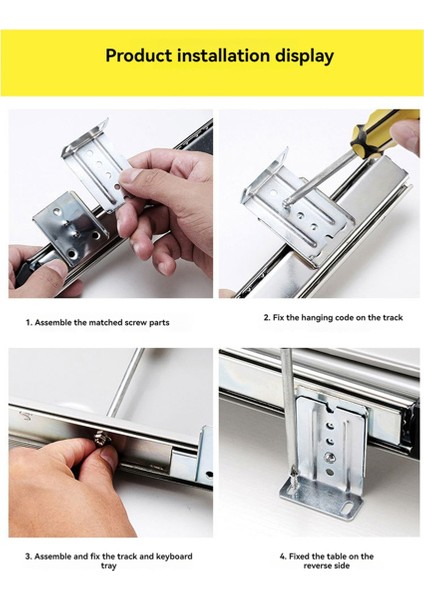 Product installation display

1. Assemble the matched screw parts

2. Fix the hanging code on the track

3. Assemble and fix the track and keyboard tray

4. Fixed the table on the reverse side