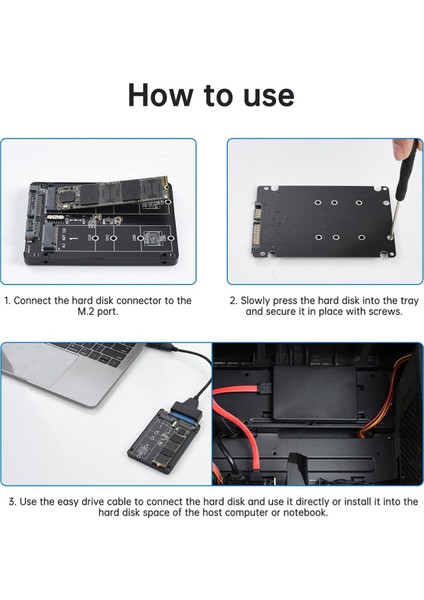 How to use

1. Connect the hard disk connector to the M.2 port.

2. Slowly press the hard disk into the tray and secure it in place with screws.

3. Use the easy drive cable to connect the hard disk and use it directly or install it into the hard disk space of the host computer or notebook.