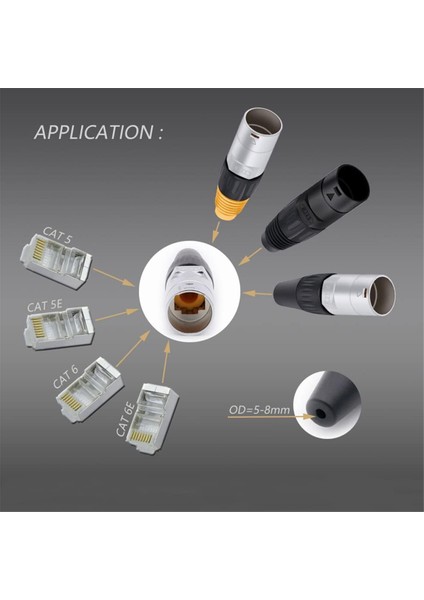 APPLICATION :

CAT 5

CAT 5E

CAT 6

CAT 6E

OD=5-8mm